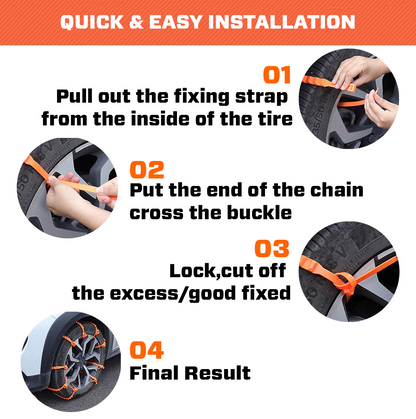 QUICK & EASY INSTALLATION

01
Pull out the fixing strap from the inside of the tire

02
Put the end of the chain cross the buckle

03
Lock,cut off the excess/good fixed

04
Final Result