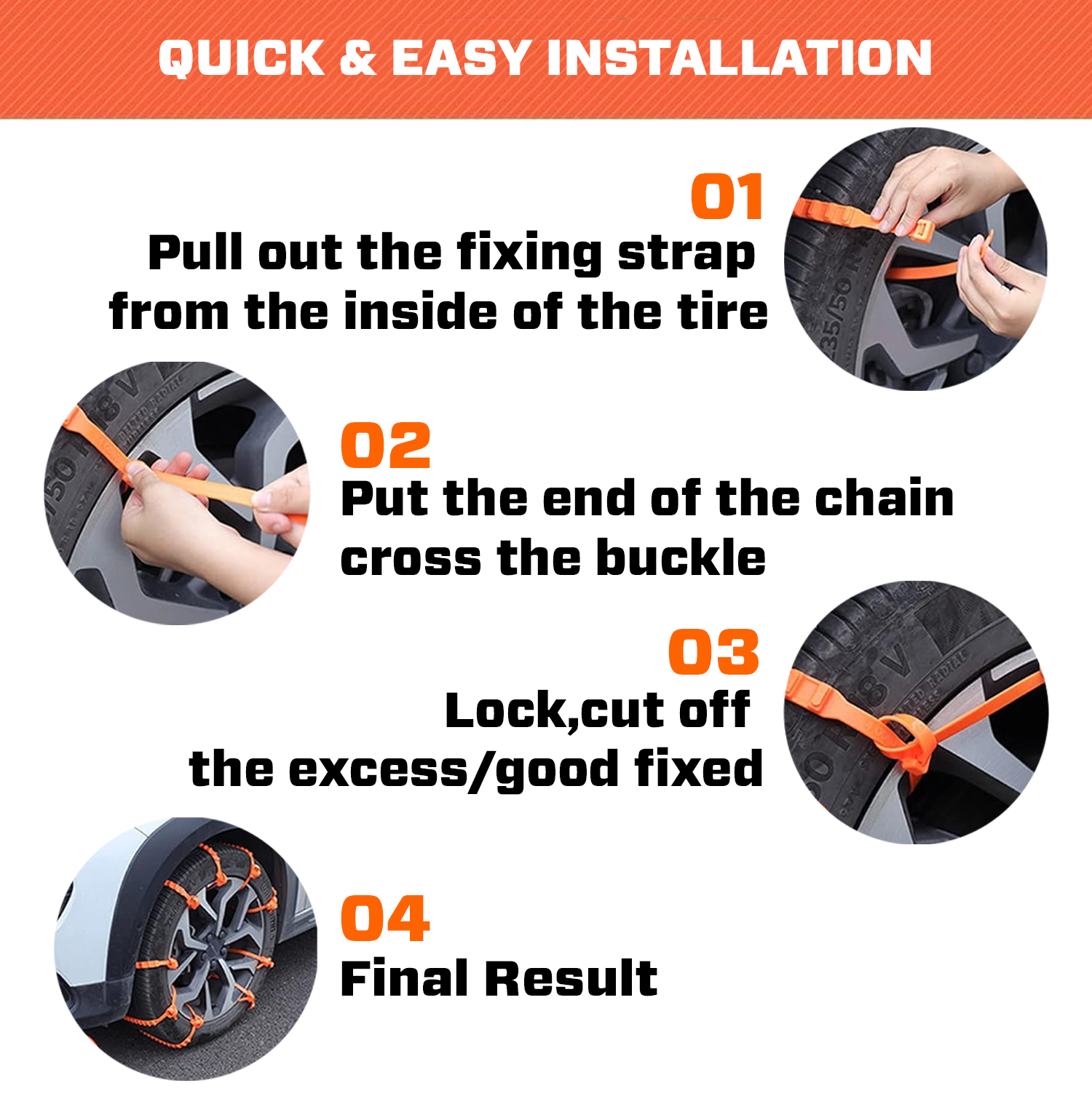 QUICK & EASY INSTALLATION

01
Pull out the fixing strap from the inside of the tire

02
Put the end of the chain cross the buckle

03
Lock,cut off the excess/good fixed

04
Final Result